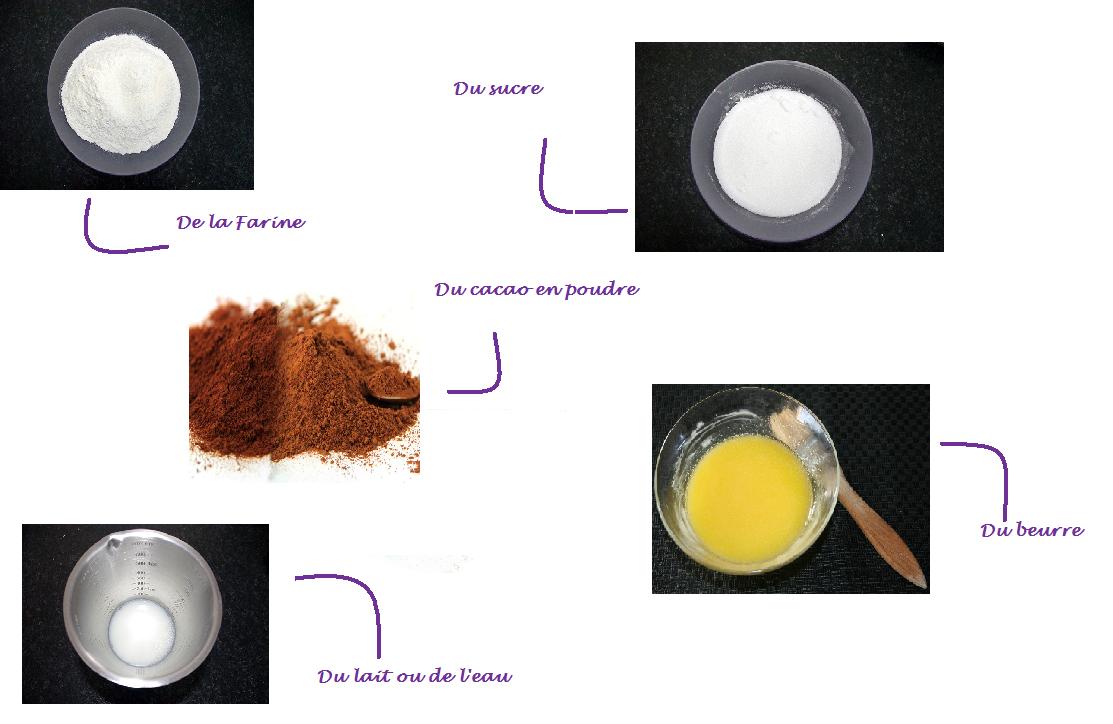 Du sucre

De la Farine

Du cacao en poudre

Du beurre

Du lait ou de l'eau